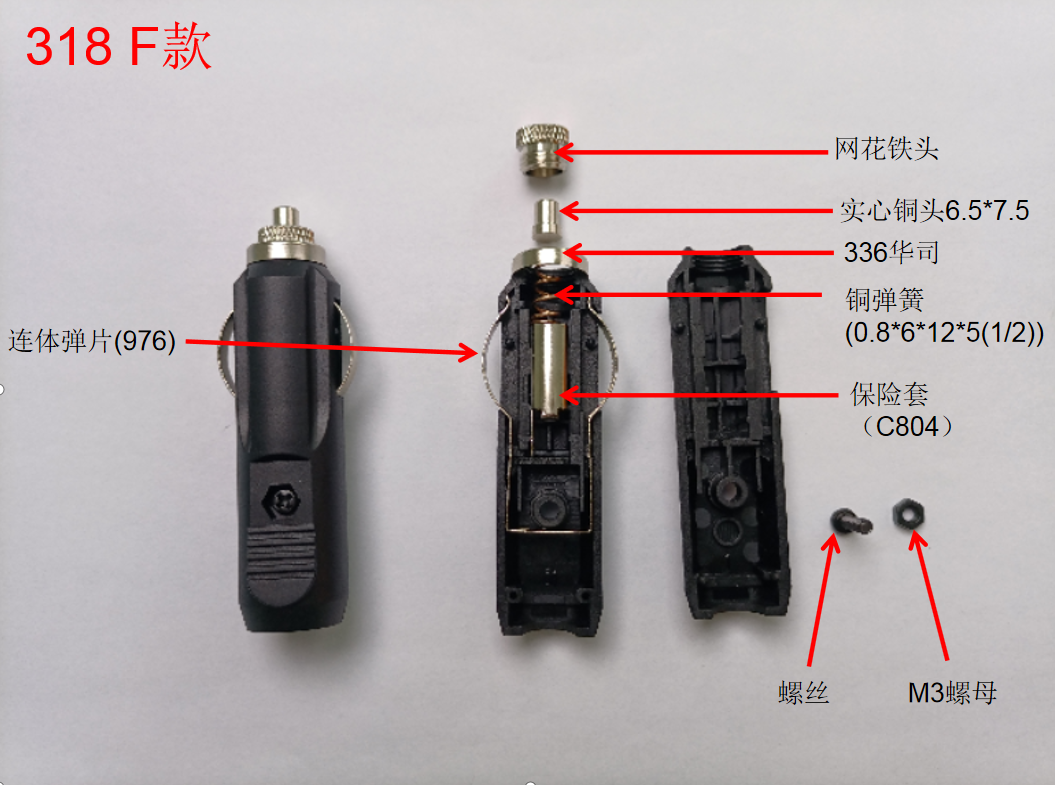 318 F款

网花铁头

实心铜头6.5*7.5

336华司

铜弹簧
(0.8*6*12*5(1/2))

连体弹片(976)

保险套
（C804）

螺丝

M3螺母